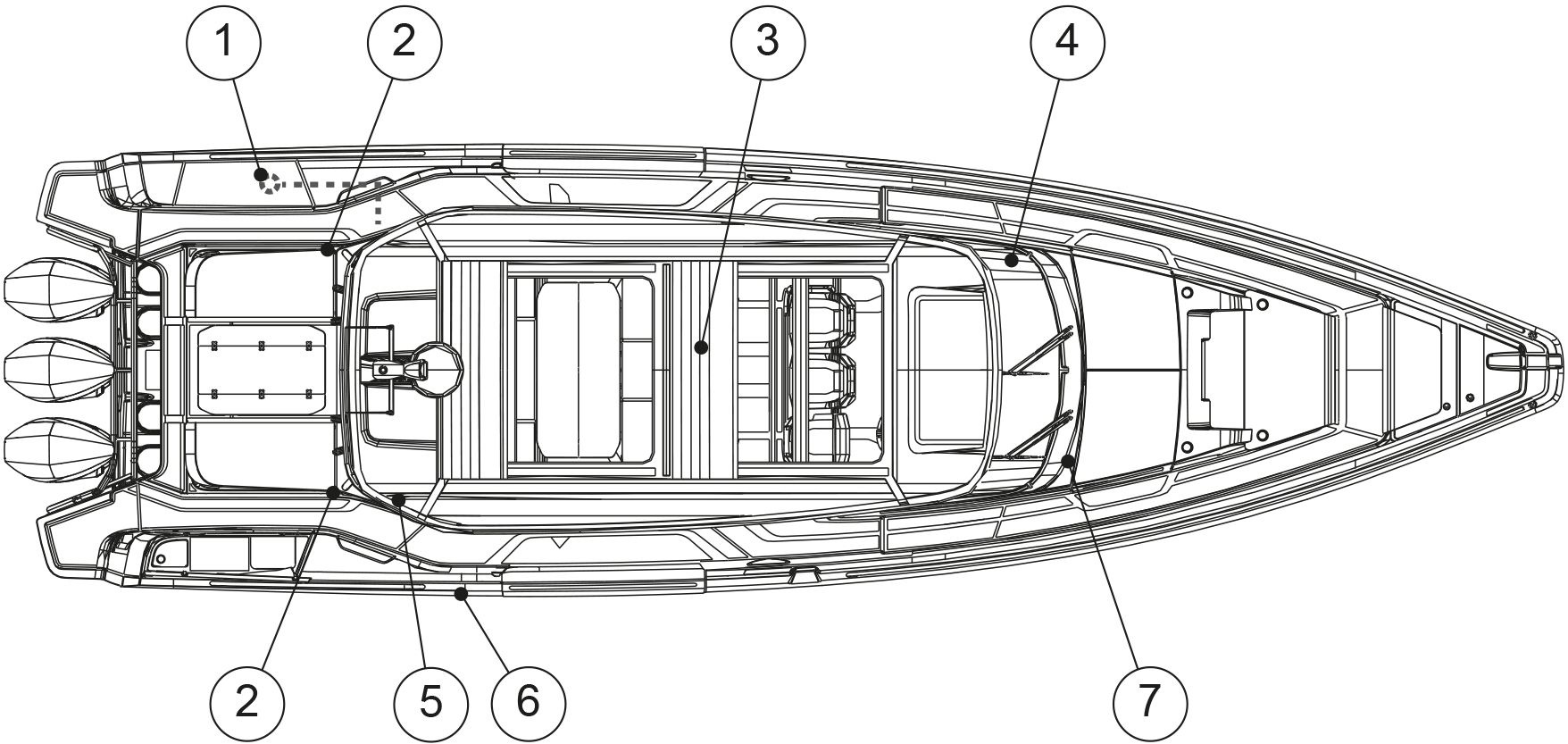 1
2
3
4
2
5
6
7